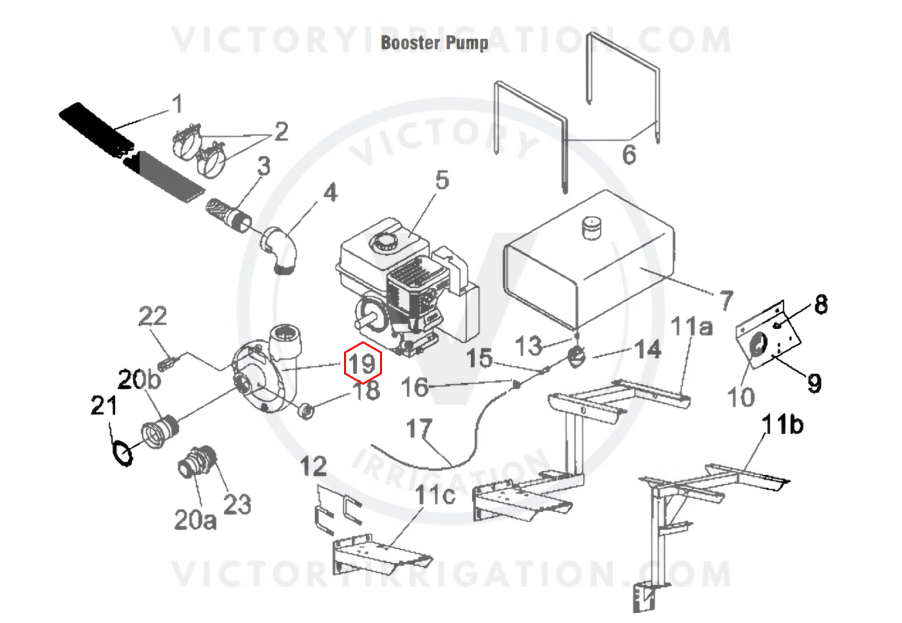 VICTORYIRRIGATION.COM

Booster Pump

VICTORY

IRRIGATION

1
2
3
4
5
6
7
8
9
10
11a
11b
11c
12
13
14
15
16
17
18
19
20a
20b
21
22
23

VICTORYIRRIGATION.COM