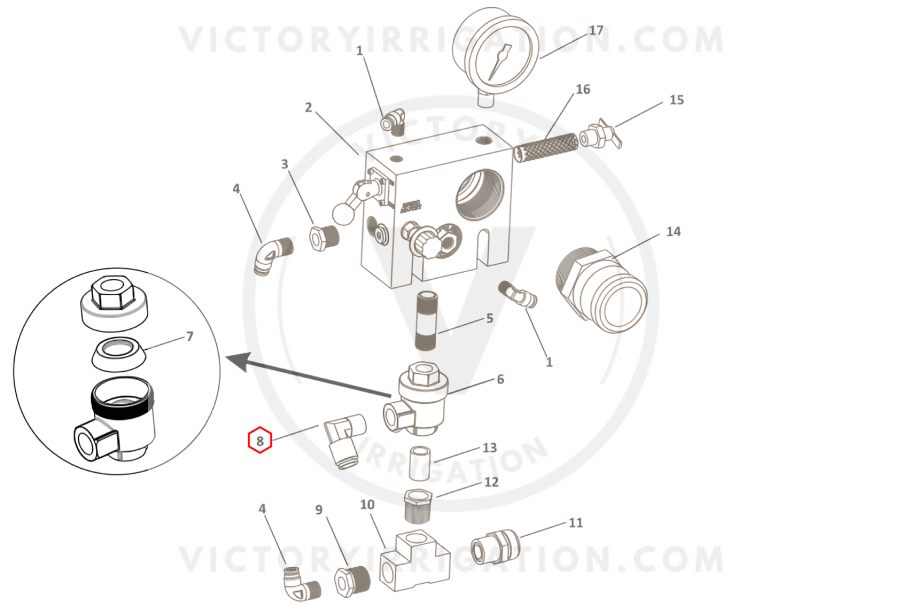 VICTORYIRRIGATION.COM

17
1
16
15
2
3
4
14
5
1
7
6
8
13
12
4
9
10
11

VICTORY IRRIGATION

VICTORYIRRIGATION.COM